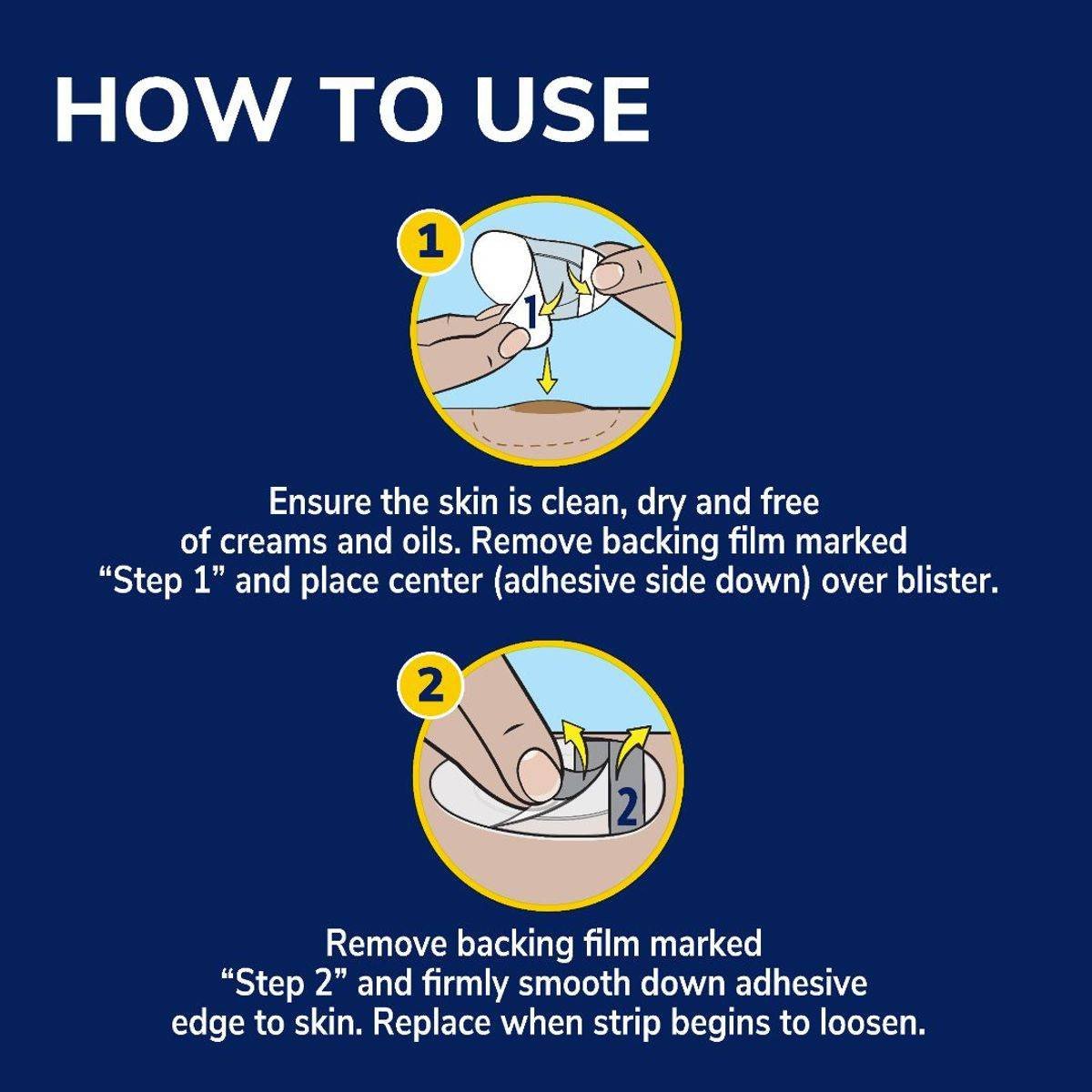 HOW TO USE

1

1

Ensure the skin is clean, dry and free of creams and oils. Remove backing film marked “Step 1” and place center (adhesive side down) over blister.

2

2

Remove backing film marked “Step 2” and firmly smooth down adhesive edge to skin. Replace when strip begins to loosen.