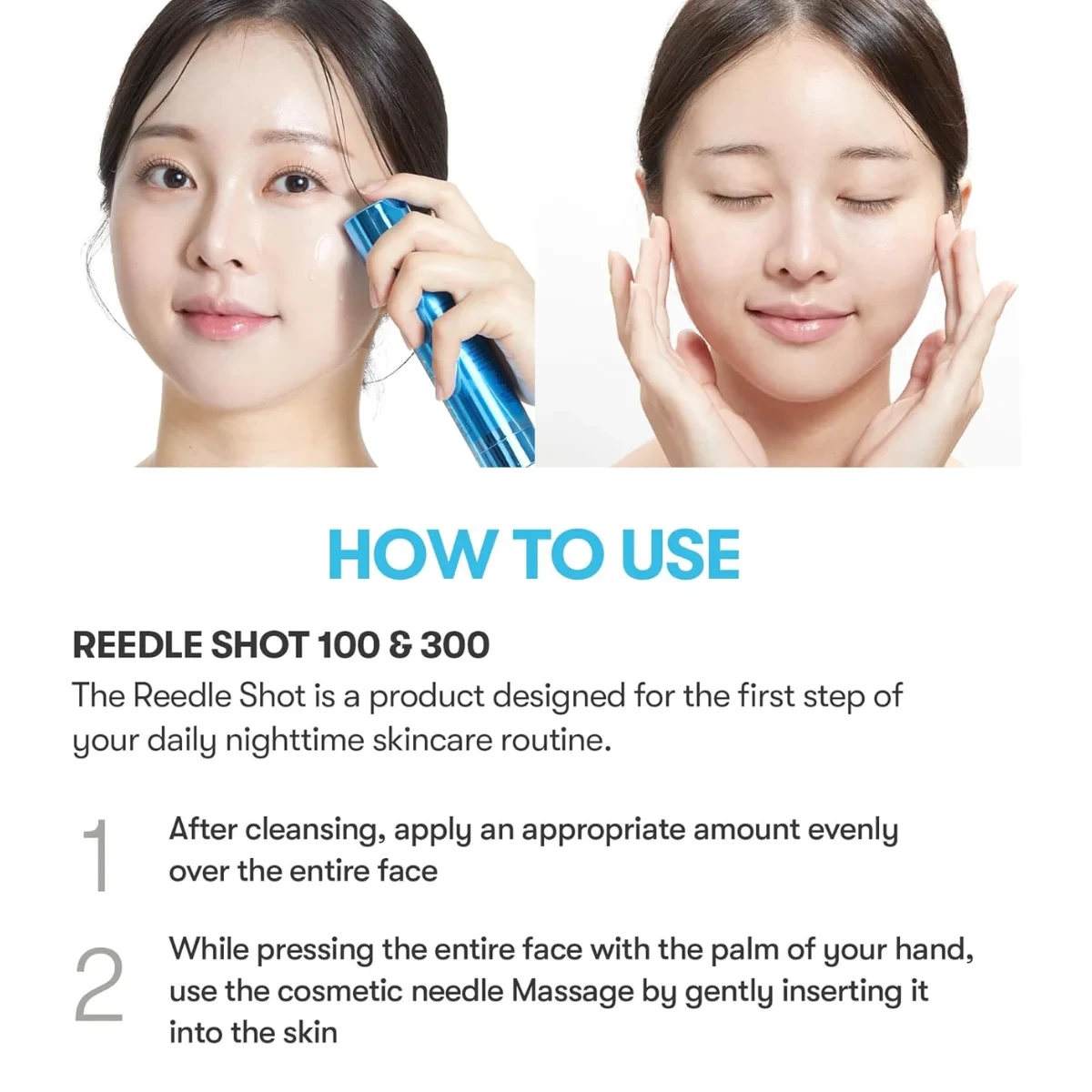 HOW TO USE

REEDLE SHOT 100 & 300

The Reedle Shot is a product designed for the first step of your daily nighttime skincare routine.

1 After cleansing, apply an appropriate amount evenly over the entire face

2 While pressing the entire face with the palm of your hand, use the cosmetic needle Massage by gently inserting it into the skin