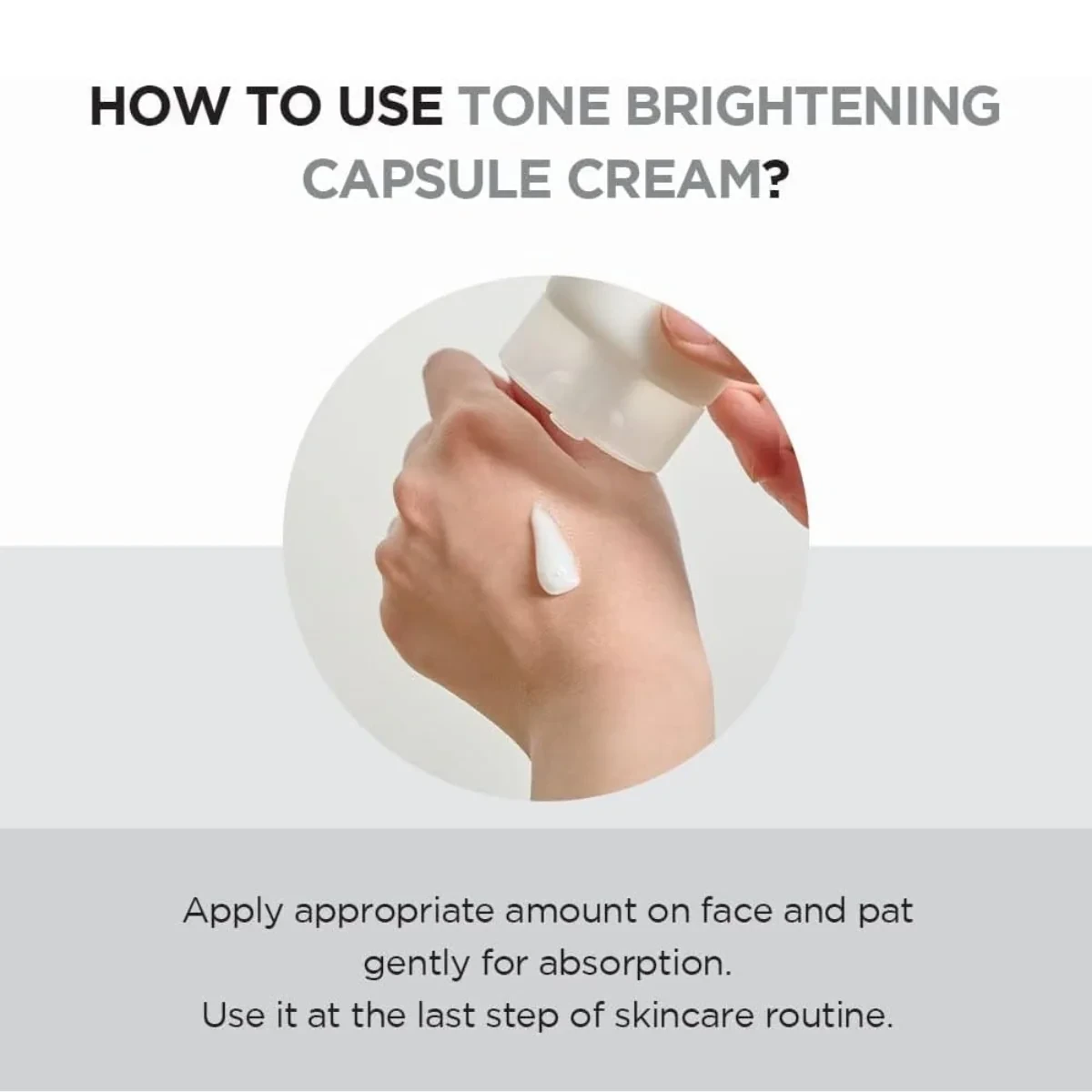 HOW TO USE TONE BRIGHTENING CAPSULE CREAM?

Apply appropriate amount on face and pat gently for absorption.
Use it at the last step of skincare routine.