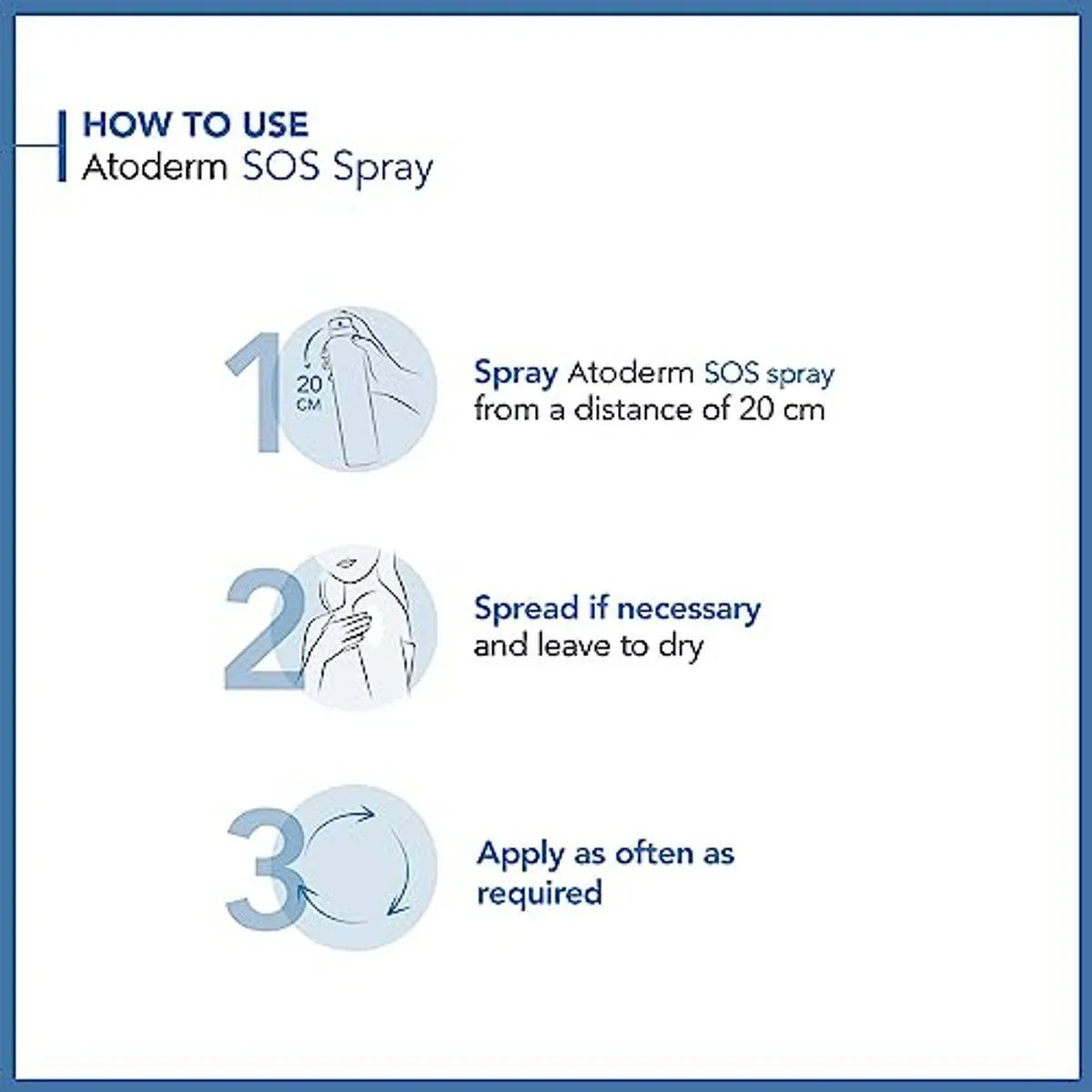 HOW TO USE
Atoderm SOS Spray

1

20 CM

Spray Atoderm SOS spray from a distance of 20 cm

2

Spread if necessary and leave to dry

3

Apply as often as required